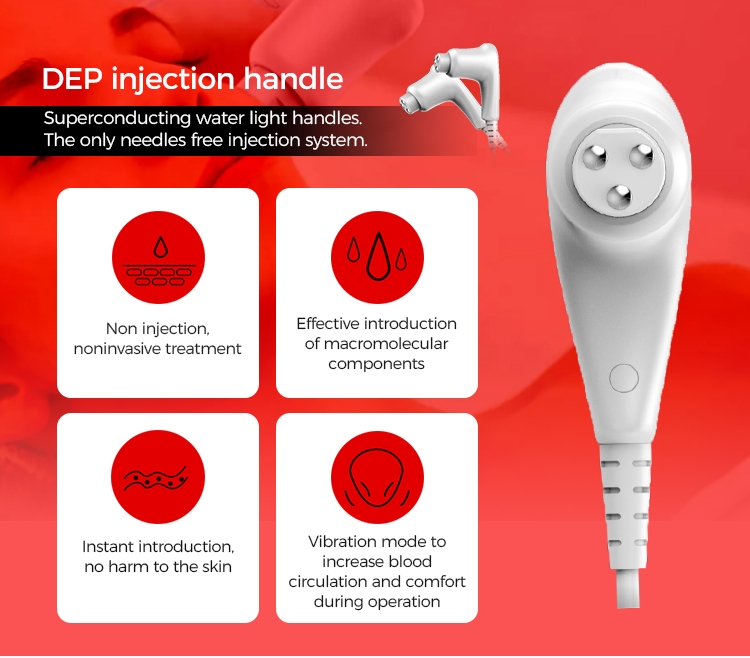 DEP injection handle

Superconducting water light handles.
The only needles free injection system.

Non injection, noninvasive treatment

Effective introduction of macromolecular components

Instant introduction, no harm to the skin

Vibration mode to increase blood circulation and comfort during operation