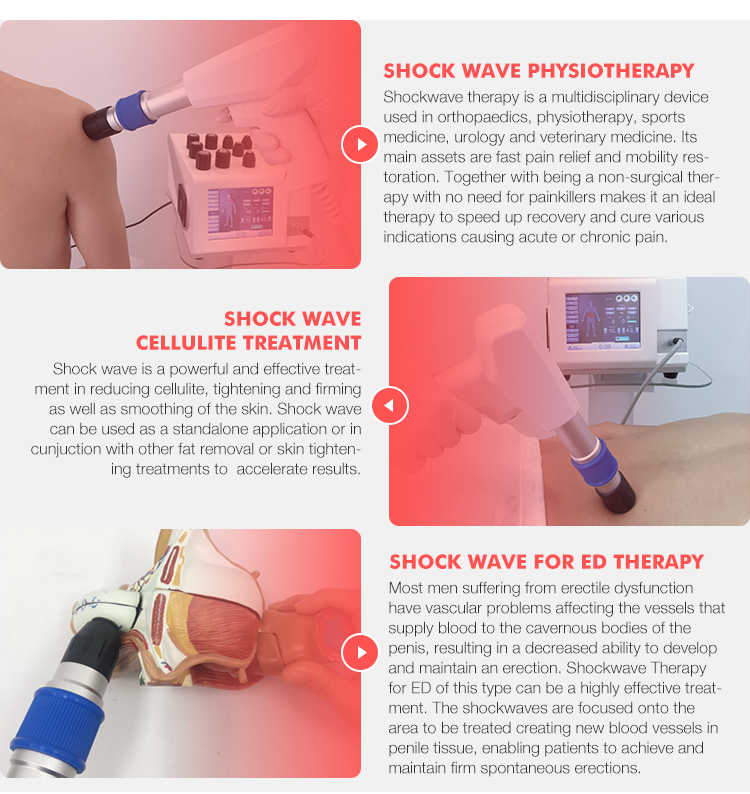 SHOCK WAVE PHYSIOTHERAPY

Shockwave therapy is a multidisciplinary device used in orthopaedics, physiotherapy, sports medicine, urology and veterinary medicine. Its main assets are fast pain relief and mobility restoration. Together with being a non-surgical therapy with no need for painkillers makes it an ideal therapy to speed up recovery and cure various indications causing acute or chronic pain.

SHOCK WAVE CELLULITE TREATMENT

Shock wave is a powerful and effective treatment in reducing cellulite, tightening and firming as well as smoothing of the skin. Shock wave can be used as a standalone application or in cunjuction with other fat removal or skin tightening treatments to accelerate results.

SHOCK WAVE FOR ED THERAPY

Most men suffering from erectile dysfunction have vascular problems affecting the vessels that supply blood to the cavernous bodies of the penis, resulting in a decreased ability to develop and maintain an erection. Shockwave Therapy for ED of this type can be a highly effective treatment. The shockwaves are focused onto the area to be treated creating new blood vessels in penile tissue, enabling patients to achieve and maintain firm spontaneous erections.