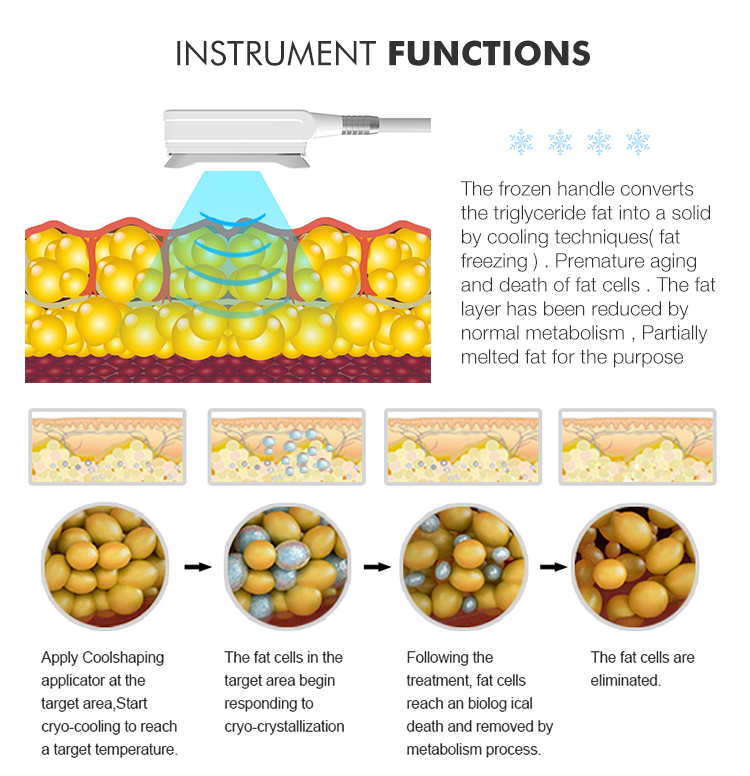 INSTRUMENT FUNCTIONS

The frozen handle converts the triglyceride fat into a solid by cooling techniques( fat freezing ) . Premature aging and death of fat cells . The fat layer has been reduced by normal metabolism , Partially melted fat for the purpose

Apply Coolshaping applicator at the target area,Start cryo-cooling to reach a target temperature.

The fat cells in the target area begin responding to cryo-crystallization

Following the treatment, fat cells reach an biolog ical death and removed by metabolism process.

The fat cells are eliminated.