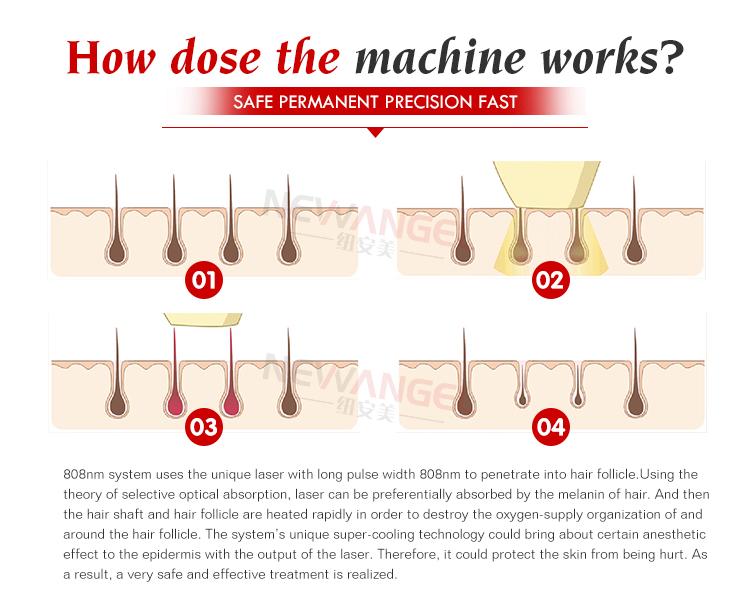 How dose the machine works?

SAFE PERMANENT PRECISION FAST

NEWANGE
纽安美

01

02

NEWANGE
纽安美

03

04

808nm system uses the unique laser with long pulse width 808nm to penetrate into hair follicle.Using the theory of selective optical absorption, laser can be preferentially absorbed by the melanin of hair. And then the hair shaft and hair follicle are heated rapidly in order to destroy the oxygen-supply organization of and around the hair follicle. The system's unique super-cooling technology could bring about certain anesthetic effect to the epidermis with the output of the laser. Therefore, it could protect the skin from being hurt. As a result, a very safe and effective treatment is realized.