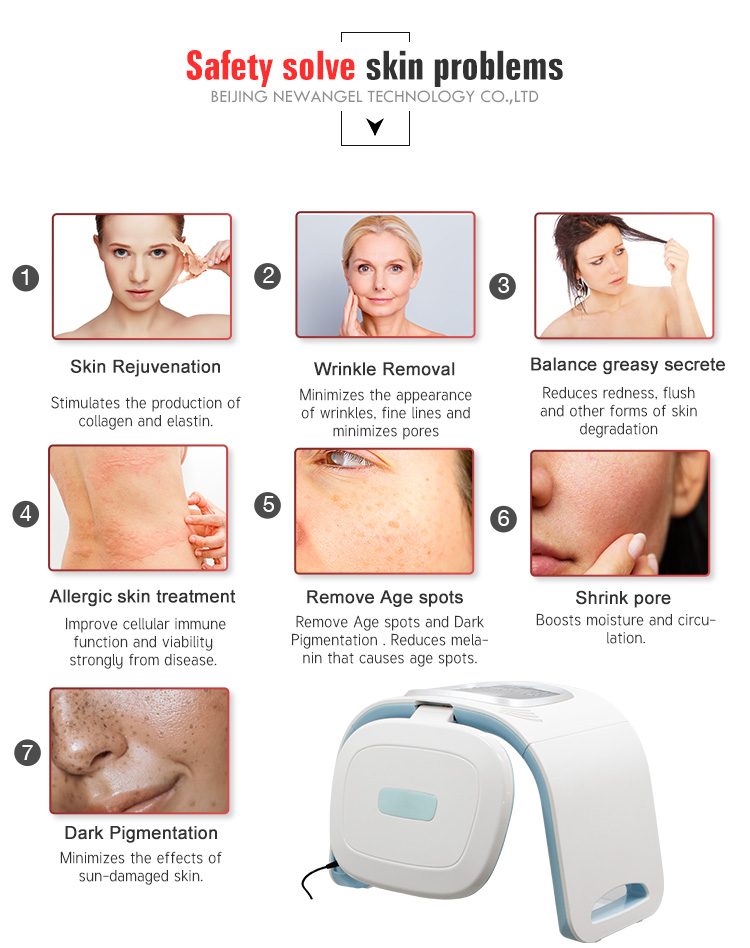 Safety solve skin problems
BEIJING NEWANGEL TECHNOLOGY CO.,LTD

1
Skin Rejuvenation
Stimulates the production of collagen and elastin.

2
Wrinkle Removal
Minimizes the appearance of wrinkles, fine lines and minimizes pores

3
Balance greasy secrete
Reduces redness, flush and other forms of skin degradation

4
Allergic skin treatment
Improve cellular immune function and viability strongly from disease.

5
Remove Age spots
Remove Age spots and Dark Pigmentation . Reduces melanin that causes age spots.

6
Shrink pore
Boosts moisture and circulation.

7
Dark Pigmentation
Minimizes the effects of sun-damaged skin.