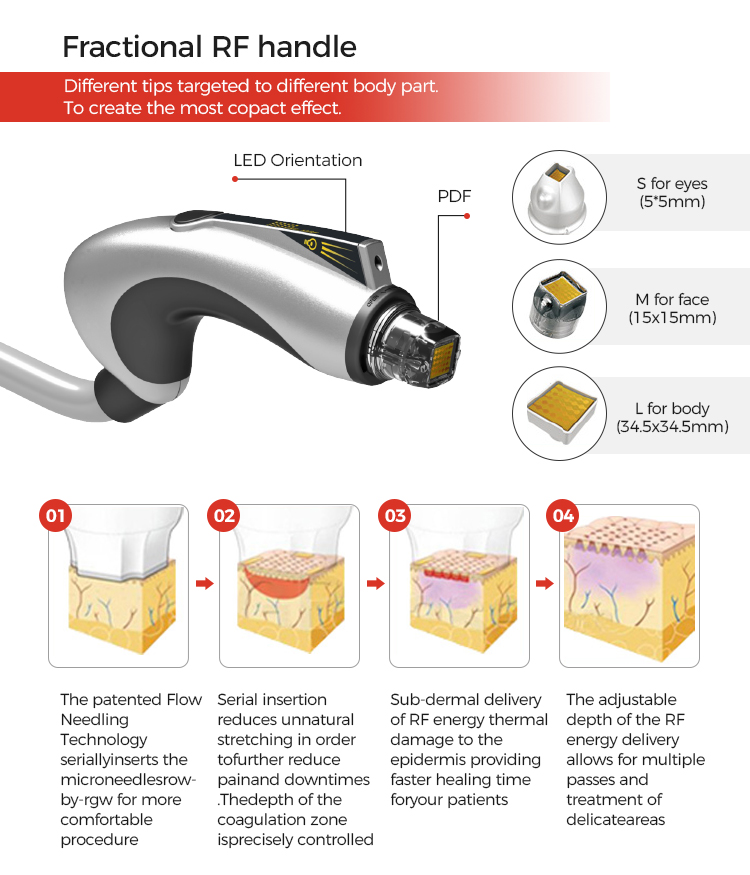 Fractional RF handle

Different tips targeted to different body part.
To create the most copact effect.

LED Orientation

PDF

S for eyes (5*5mm)

M for face (15x15mm)

L for body (34.5x34.5mm)

01

02

03

04

The patented Flow Needling Technology seriallyinserts the microneedlesrow-by-rgw for more comfortable procedure

Serial insertion reduces unnatural stretching in order tofurther reduce painand downtimes .Thedepth of the coagulation zone isprecisely controlled

Sub-dermal delivery of RF energy thermal damage to the epidermis providing faster healing time foryour patients

The adjustable depth of the RF energy delivery allows for multiple passes and treatment of delicateareas