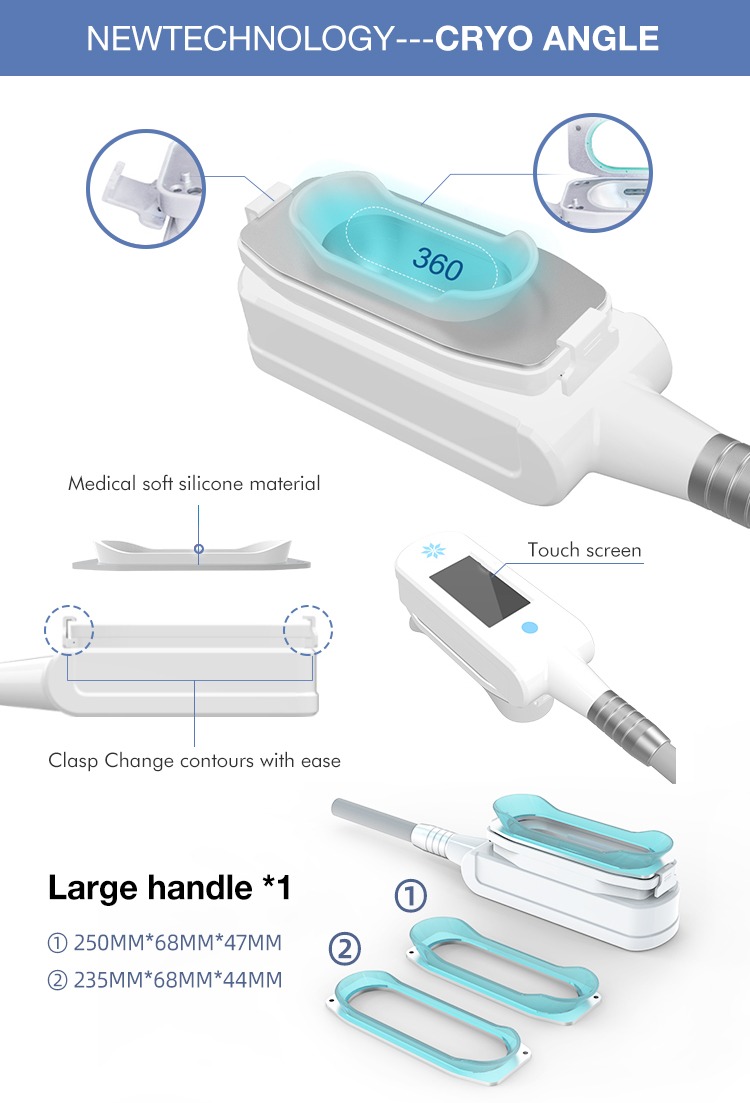 NEWTECHNOLOGY---CRYO ANGLE

360

Medical soft silicone material

Touch screen

Clasp Change contours with ease

Large handle *1

① 250MM*68MM*47MM

② 235MM*68MM*44MM

①

②