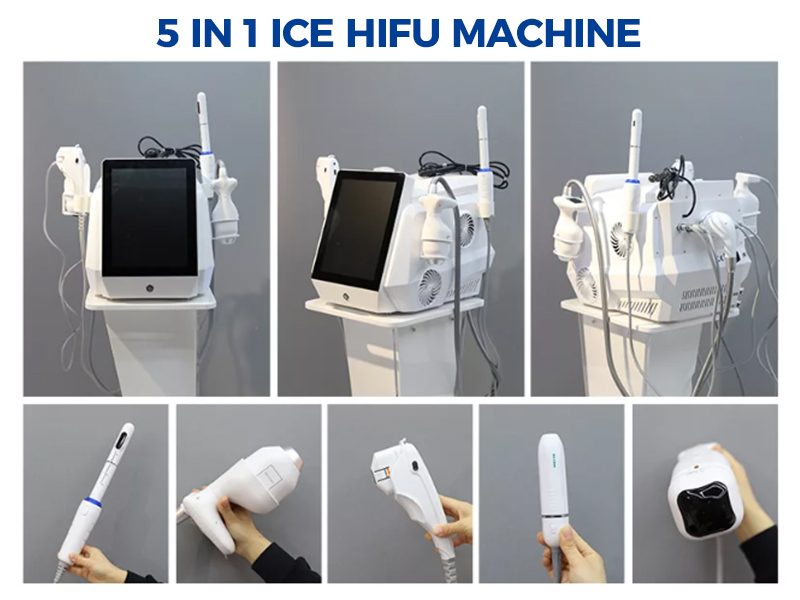 5 IN 1 ICE HIFU MACHINE